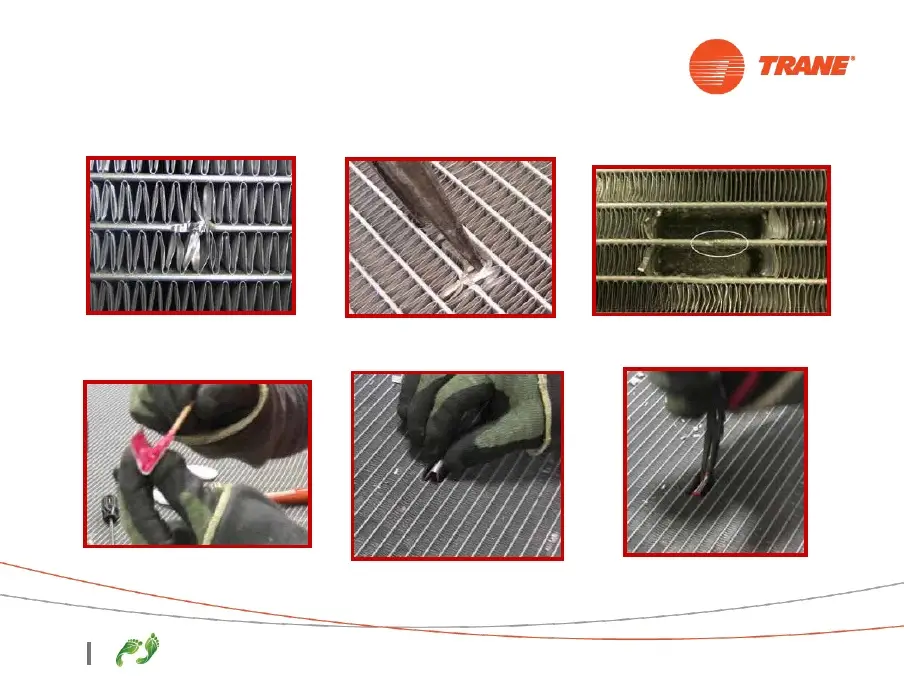 TRANE